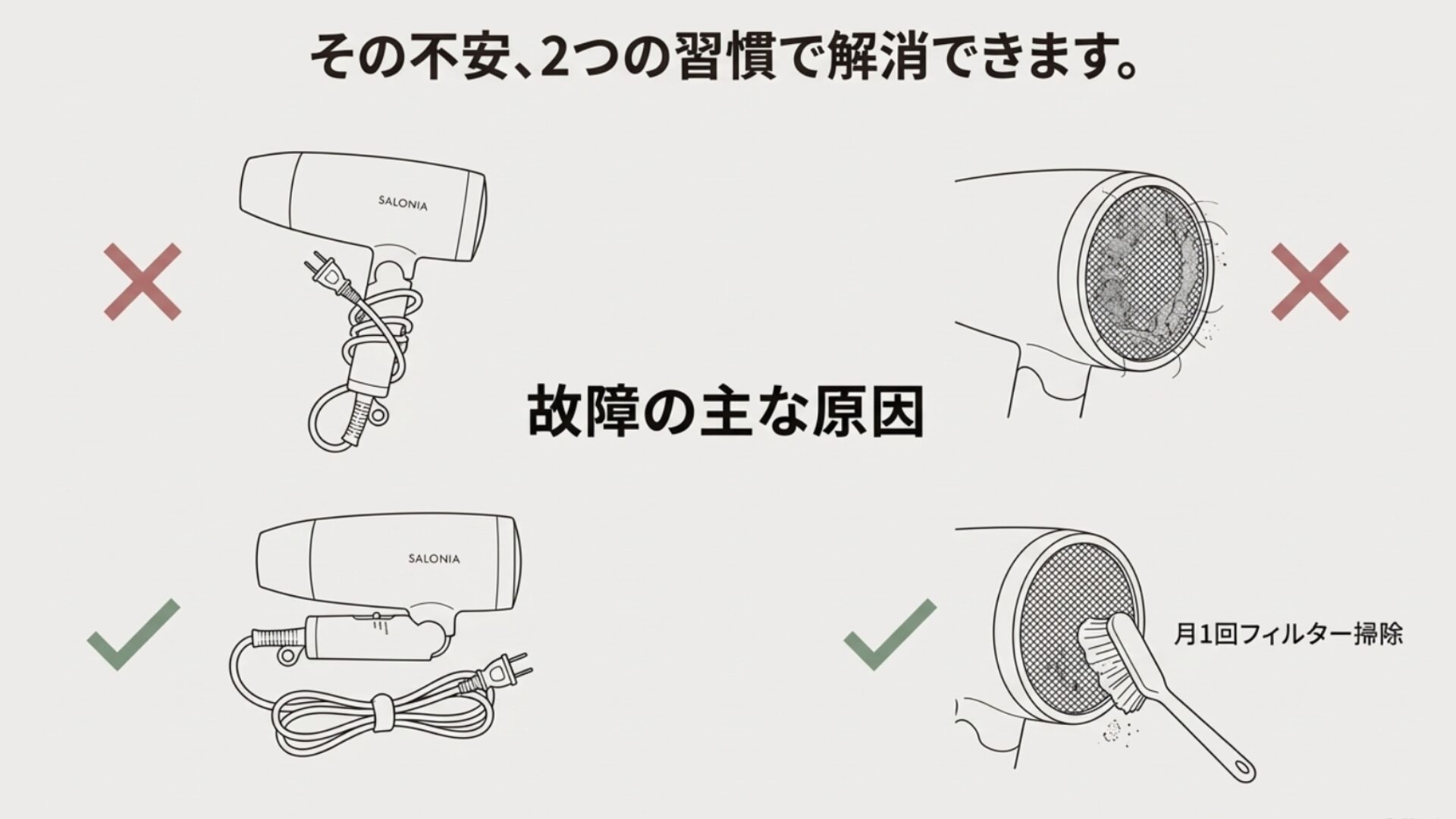 その不安、2つの習慣で解消できます。

SALONIA

故障の主な原因

SALONIA

月1回フィルター掃除